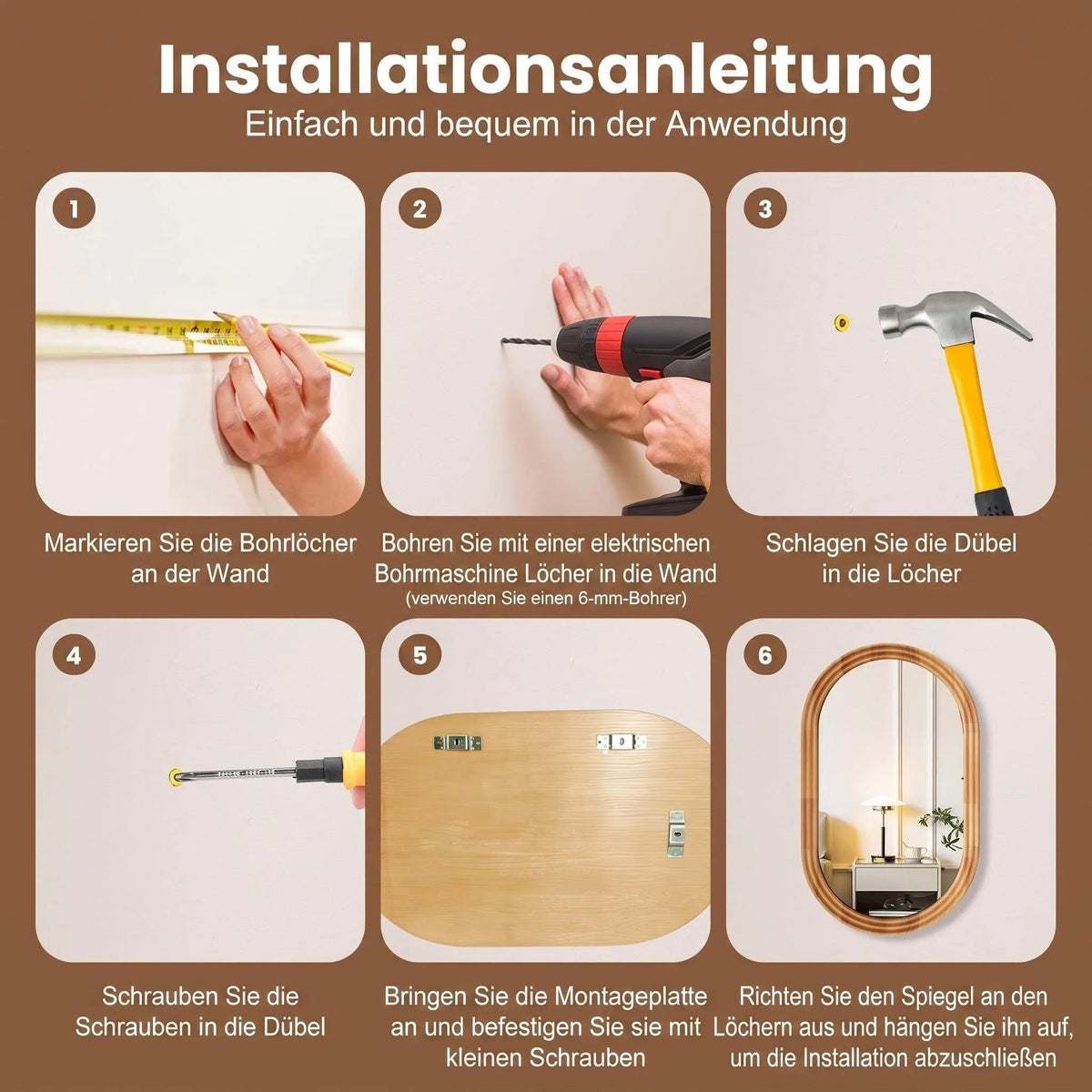 Installationsanleitung
Einfach und bequem in der Anwendung

1

Markieren Sie die Bohrlöcher an der Wand

2

Bohren Sie mit einer elektrischen Bohrmaschine Löcher in die Wand
(verwenden Sie einen 6-mm-Bohrer)

3

Schlagen Sie die Dübel in die Löcher

4

Schrauben Sie die Schrauben in die Dübel

5

Bringen Sie die Montageplatte an und befestigen Sie sie mit kleinen Schrauben

6

Richten Sie den Spiegel an den Löchern aus und hängen Sie ihn auf, um die Installation abzuschließen